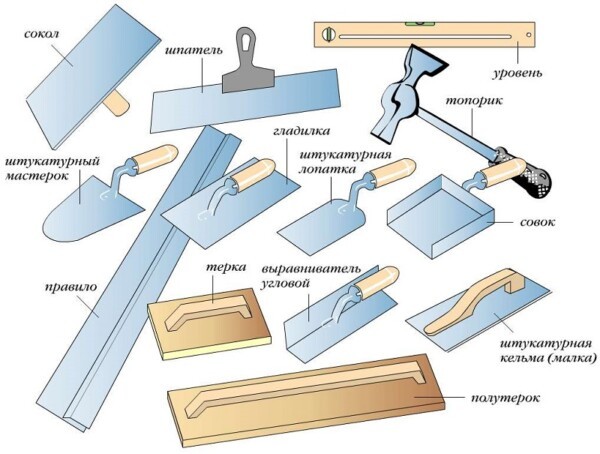 сокол

шпатель

уровень

топорик

гладилка

штукатурный мастерок

штукатурная лопатка

совок

правило

терка

выравниватель угловой

штукатурная кельма (малка)

полутерок